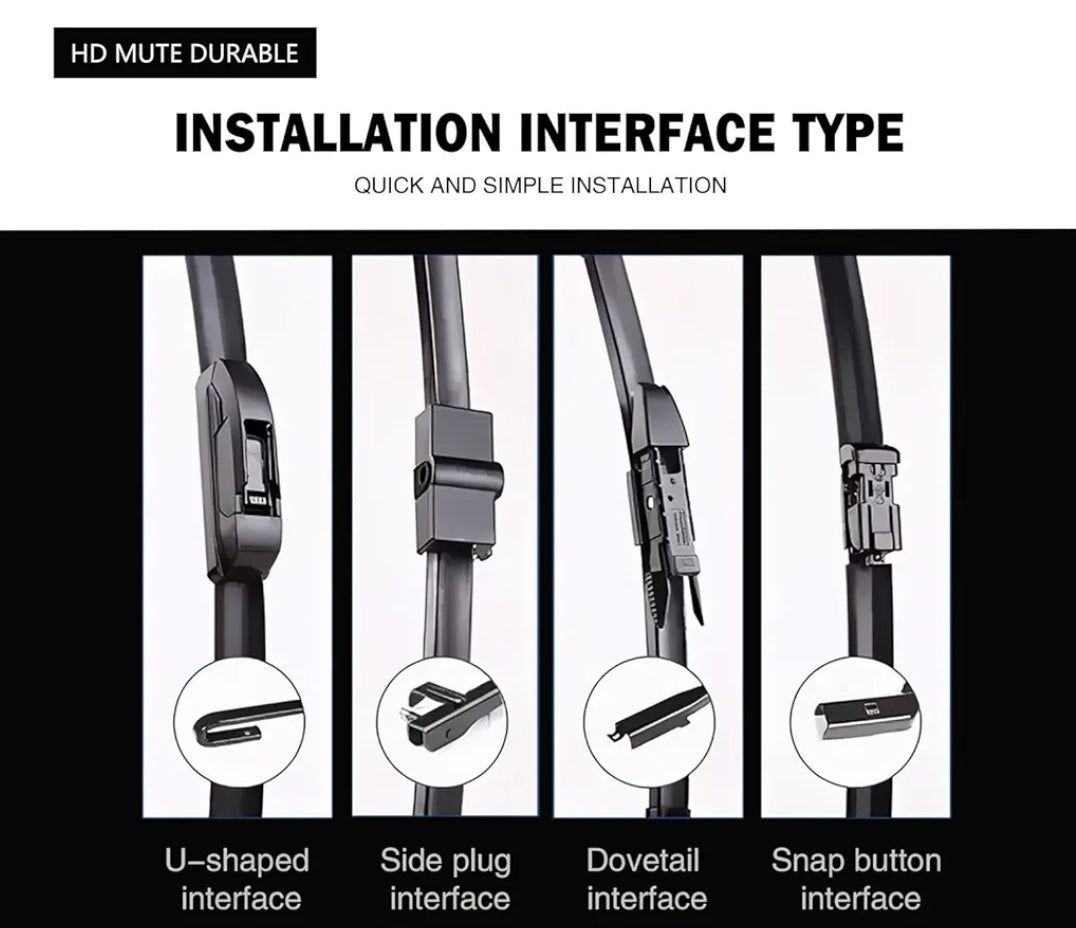 HD MUTE DURABLE

INSTALLATION INTERFACE TYPE

QUICK AND SIMPLE INSTALLATION

U–shaped interface

Side plug interface

Dovetail interface

Snap button interface