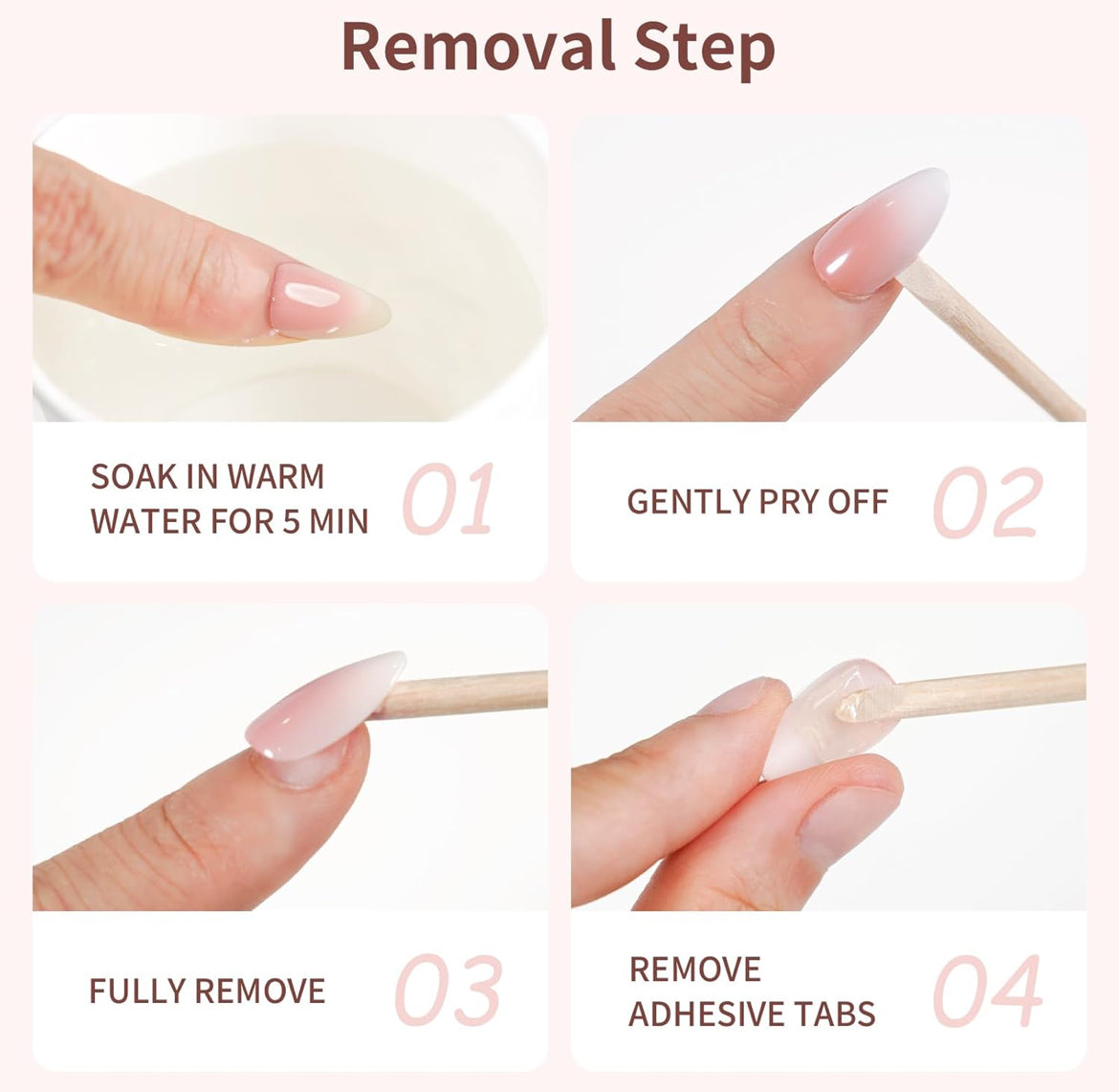 Removal Step

SOAK IN WARM WATER FOR 5 MIN 01

GENTLY PRY OFF 02

FULLY REMOVE 03

REMOVE ADHESIVE TABS 04