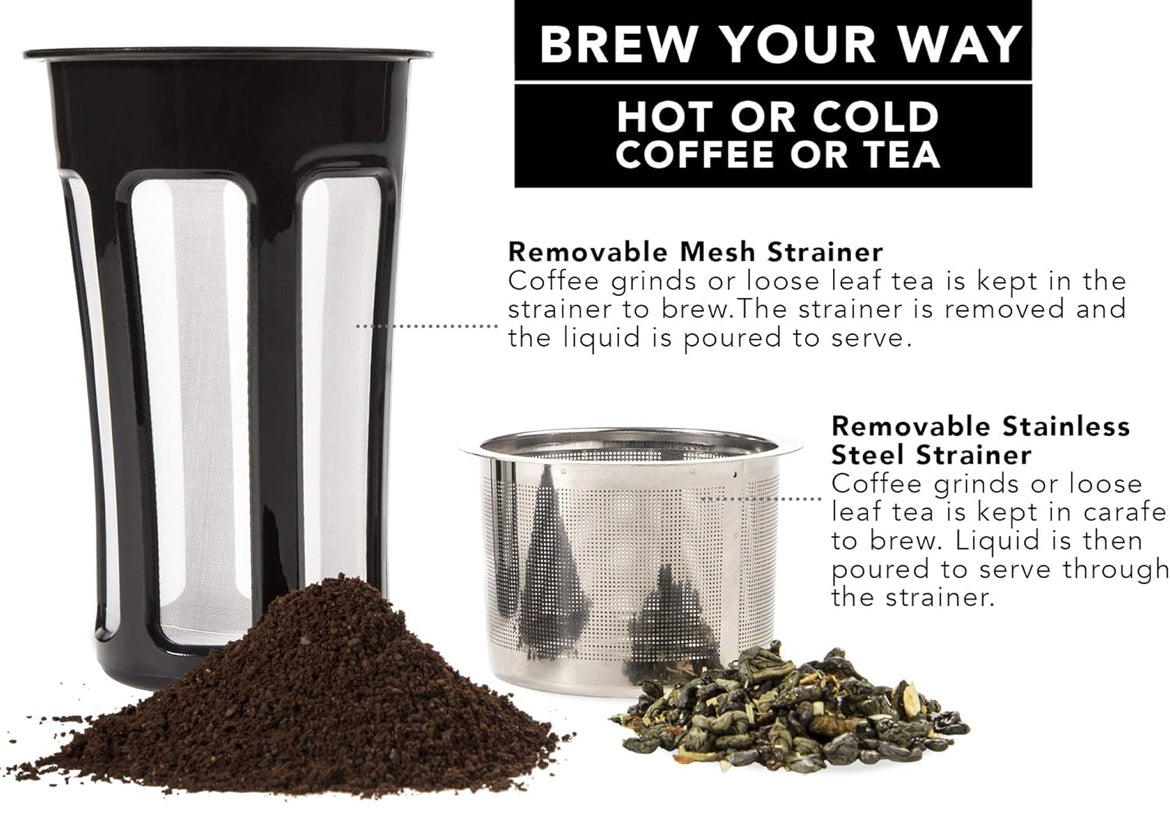 BREW YOUR WAY

HOT OR COLD
COFFEE OR TEA

Removable Mesh Strainer
Coffee grinds or loose leaf tea is kept in the strainer to brew.The strainer is removed and the liquid is poured to serve.

Removable Stainless Steel Strainer
Coffee grinds or loose leaf tea is kept in carafe to brew. Liquid is then poured to serve through the strainer.