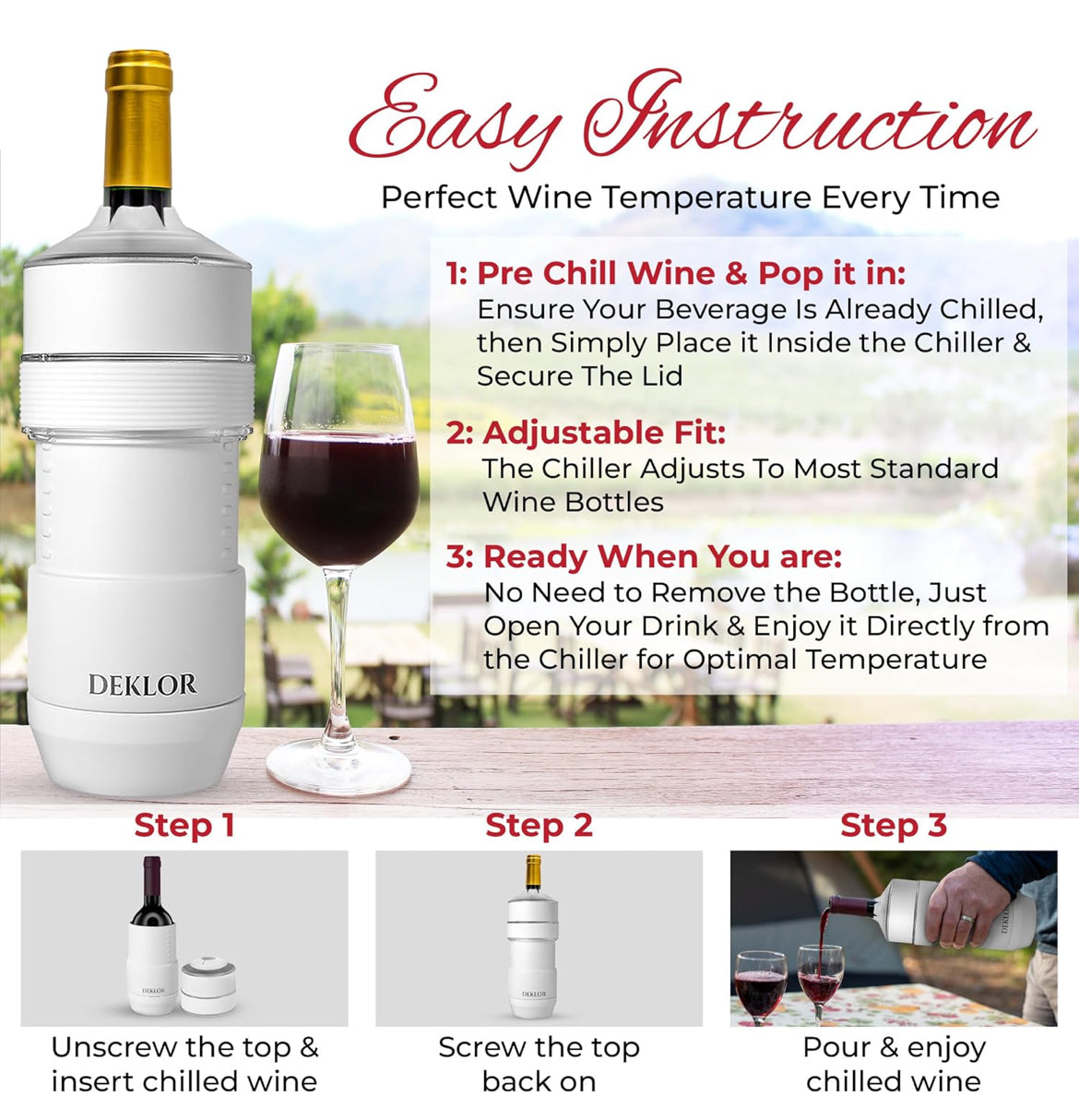 Easy Instruction

Perfect Wine Temperature Every Time

1: Pre Chill Wine & Pop it in:
Ensure Your Beverage Is Already Chilled, then Simply Place it Inside the Chiller & Secure The Lid

2: Adjustable Fit:
The Chiller Adjusts To Most Standard Wine Bottles

3: Ready When You are:
No Need to Remove the Bottle, Just Open Your Drink & Enjoy it Directly from the Chiller for Optimal Temperature

DEKLOR

Step 1

DEKLOR

Unscrew the top & insert chilled wine

Step 2

DEKLOR

Screw the top back on

Step 3

DEKLOR

Pour & enjoy chilled wine